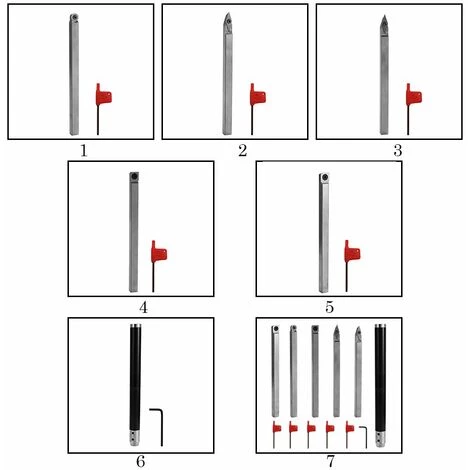 1
2
3
4
5
6
7