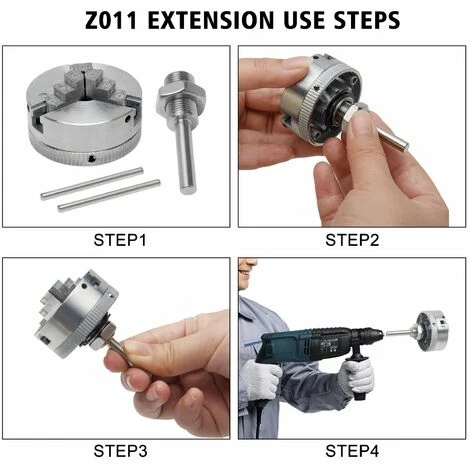 Z011 EXTENSION USE STEPS

STEP1

STEP2

STEP3

STEP4